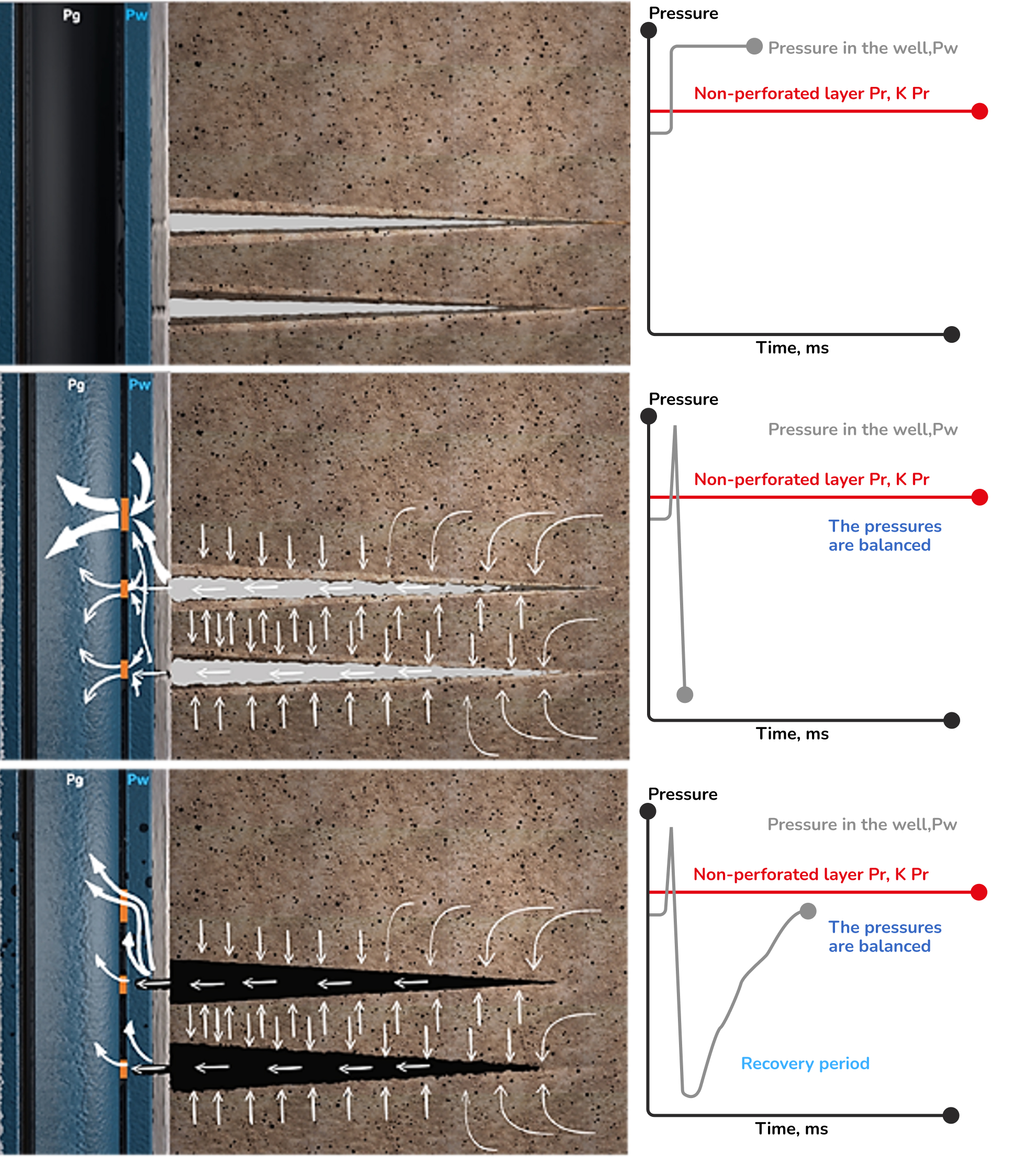 Pg
Pw

Pressure
Pressure in the well,Pw
Non-perforated layer Pr, K Pr
Time, ms

Pg
Pw

Pressure
Pressure in the well,Pw
Non-perforated layer Pr, K Pr
The pressures are balanced
Time, ms

Pg
Pw

Pressure
Pressure in the well,Pw
Non-perforated layer Pr, K Pr
The pressures are balanced
Recovery period
Time, ms